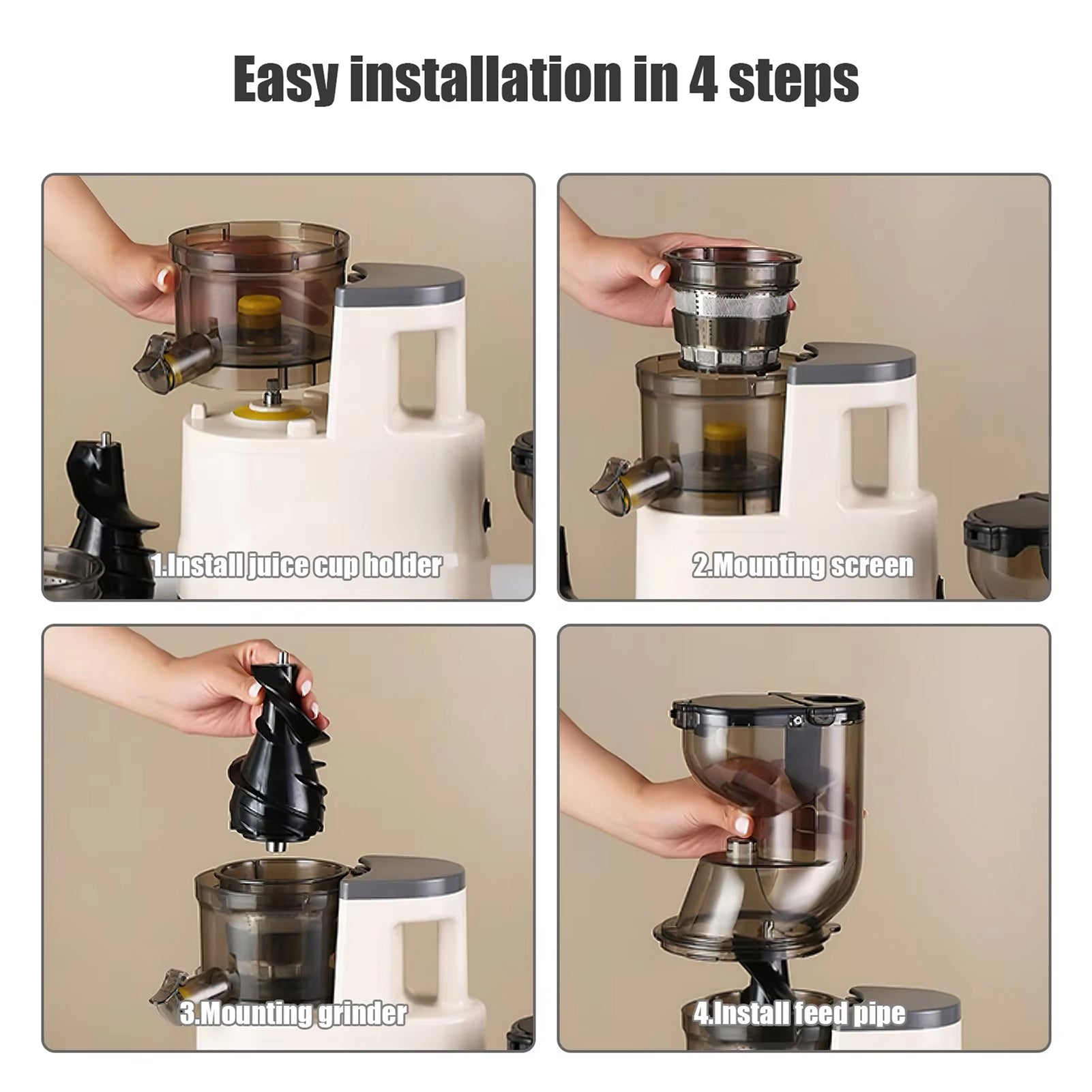 Easy installation in 4 steps

1.Install juice cup holder

2.Mounting screen

3.Mounting grinder

4.Install feed pipe