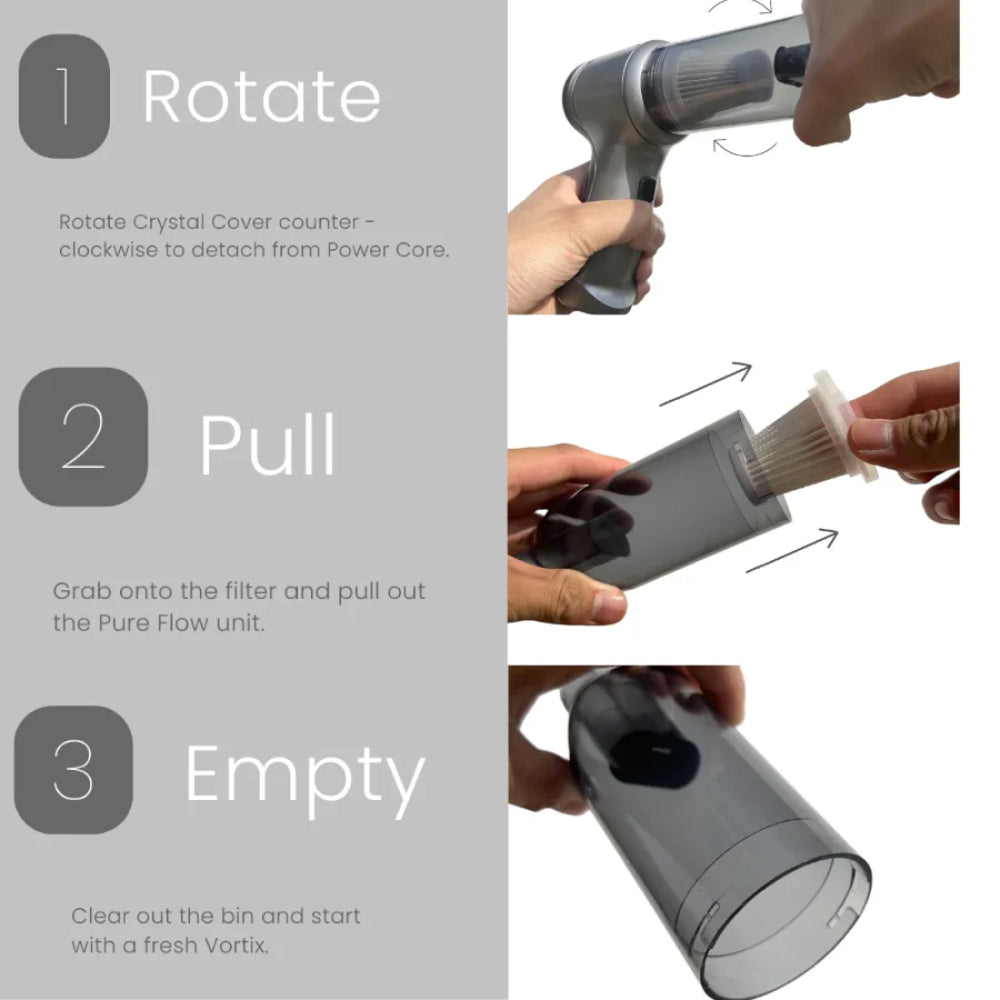 1 Rotate

Rotate Crystal Cover counter - clockwise to detach from Power Core.

2 Pull

Grab onto the filter and pull out the Pure Flow unit.

3 Empty

Clear out the bin and start with a fresh Vortix.