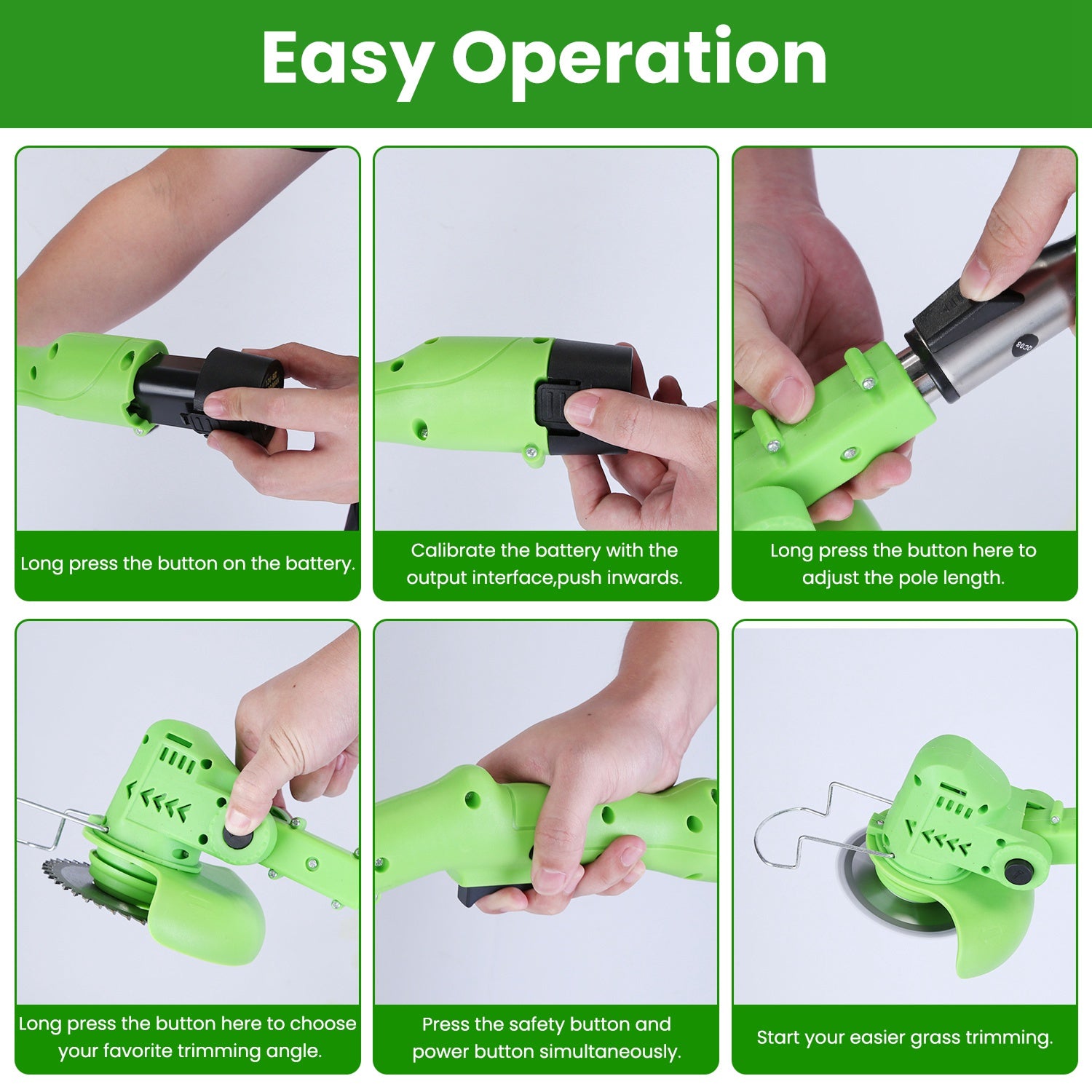 Easy Operation

Long press the button on the battery.

Calibrate the battery with the output interface,push inwards.

Long press the button here to adjust the pole length.

Long press the button here to choose your favorite trimming angle.

Press the safety button and power button simultaneously.

Start your easier grass trimming.