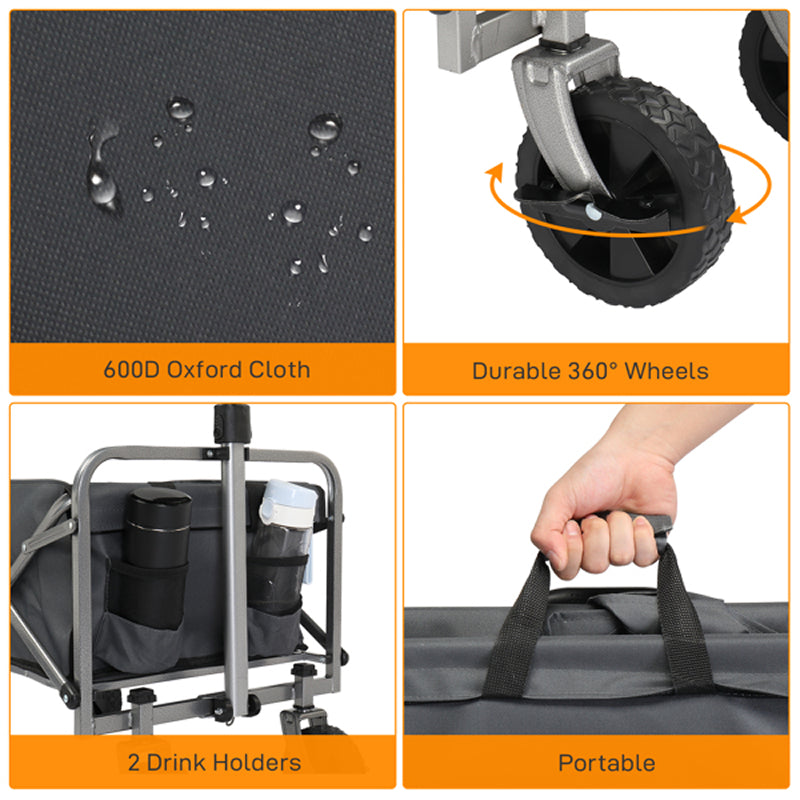 600D Oxford Cloth

Durable 360° Wheels

2 Drink Holders

Portable