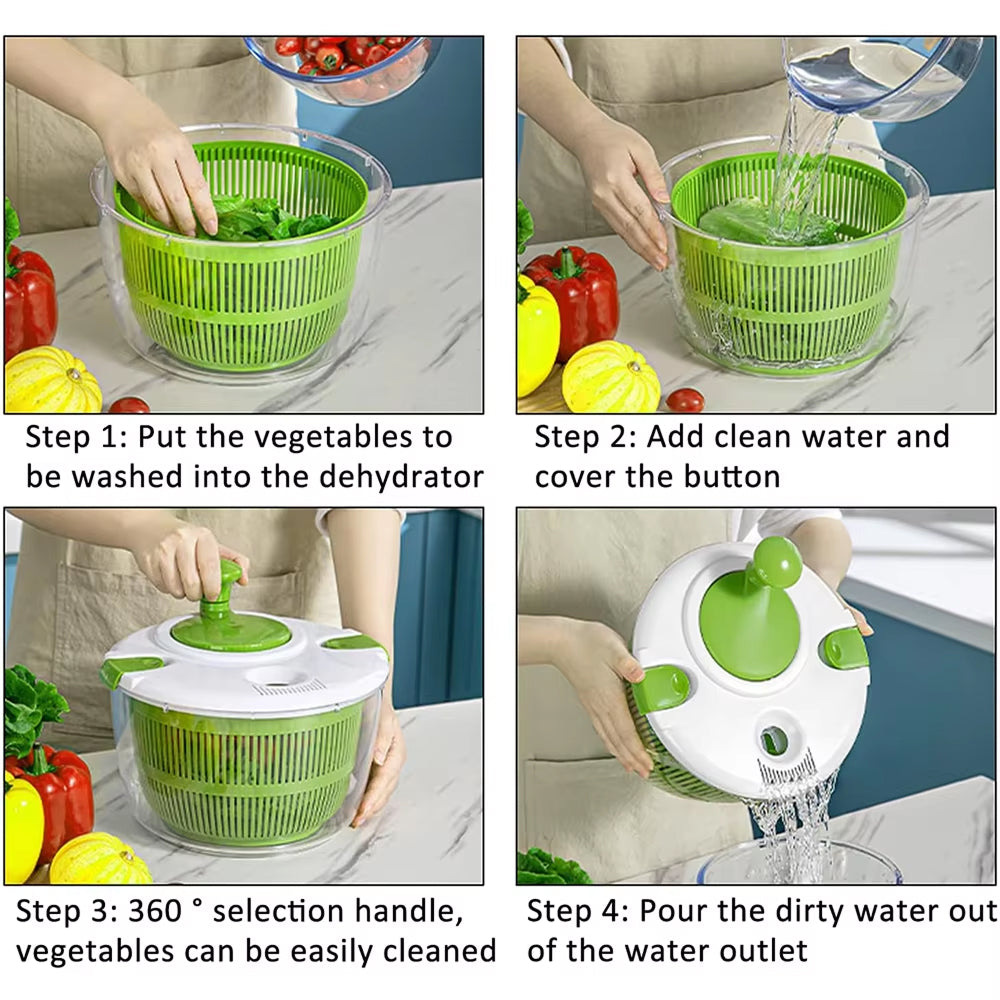 Step 1: Put the vegetables to be washed into the dehydrator

Step 2: Add clean water and cover the button

Step 3: 360 ° selection handle, vegetables can be easily cleaned

Step 4: Pour the dirty water out of the water outlet