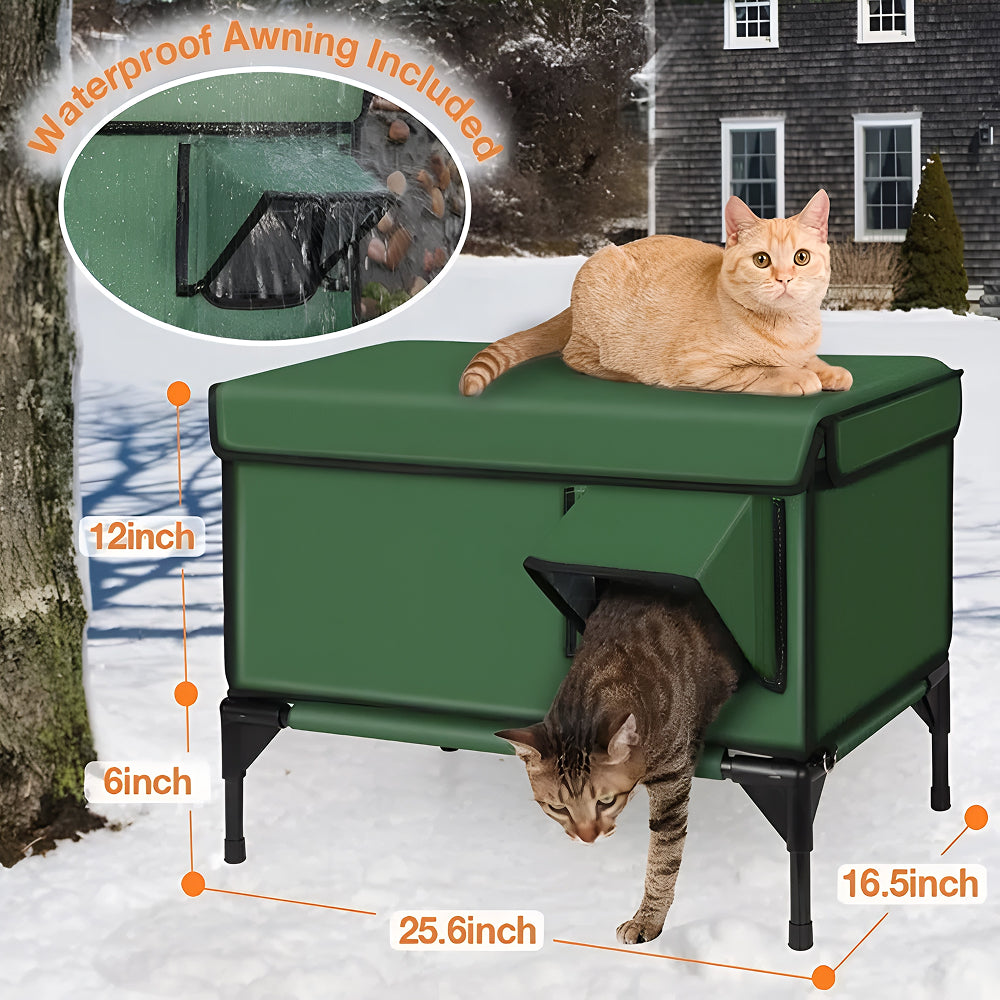 Waterproof Awning Included

12inch

6inch

25.6inch

16.5inch