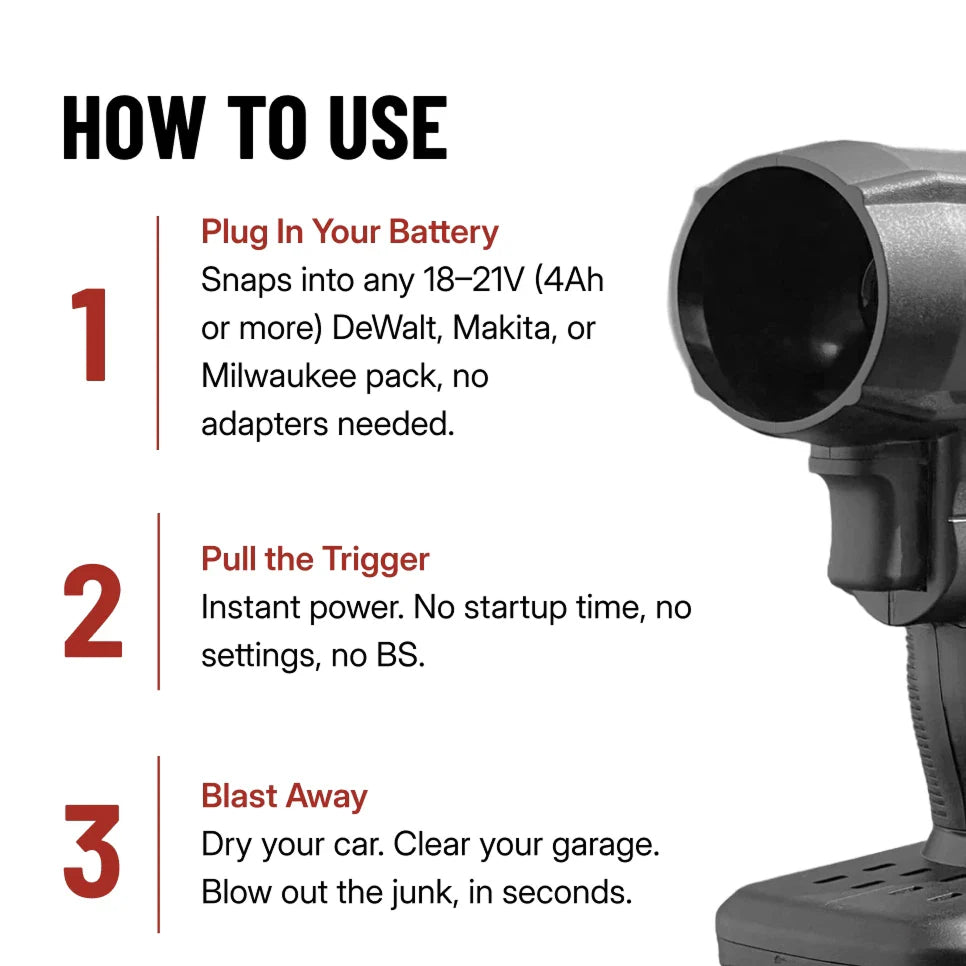 HOW TO USE

1

Plug In Your Battery
Snaps into any 18–21V (4Ah or more) DeWalt, Makita, or Milwaukee pack, no adapters needed.

2

Pull the Trigger
Instant power. No startup time, no settings, no BS.

3

Blast Away
Dry your car. Clear your garage. Blow out the junk, in seconds.