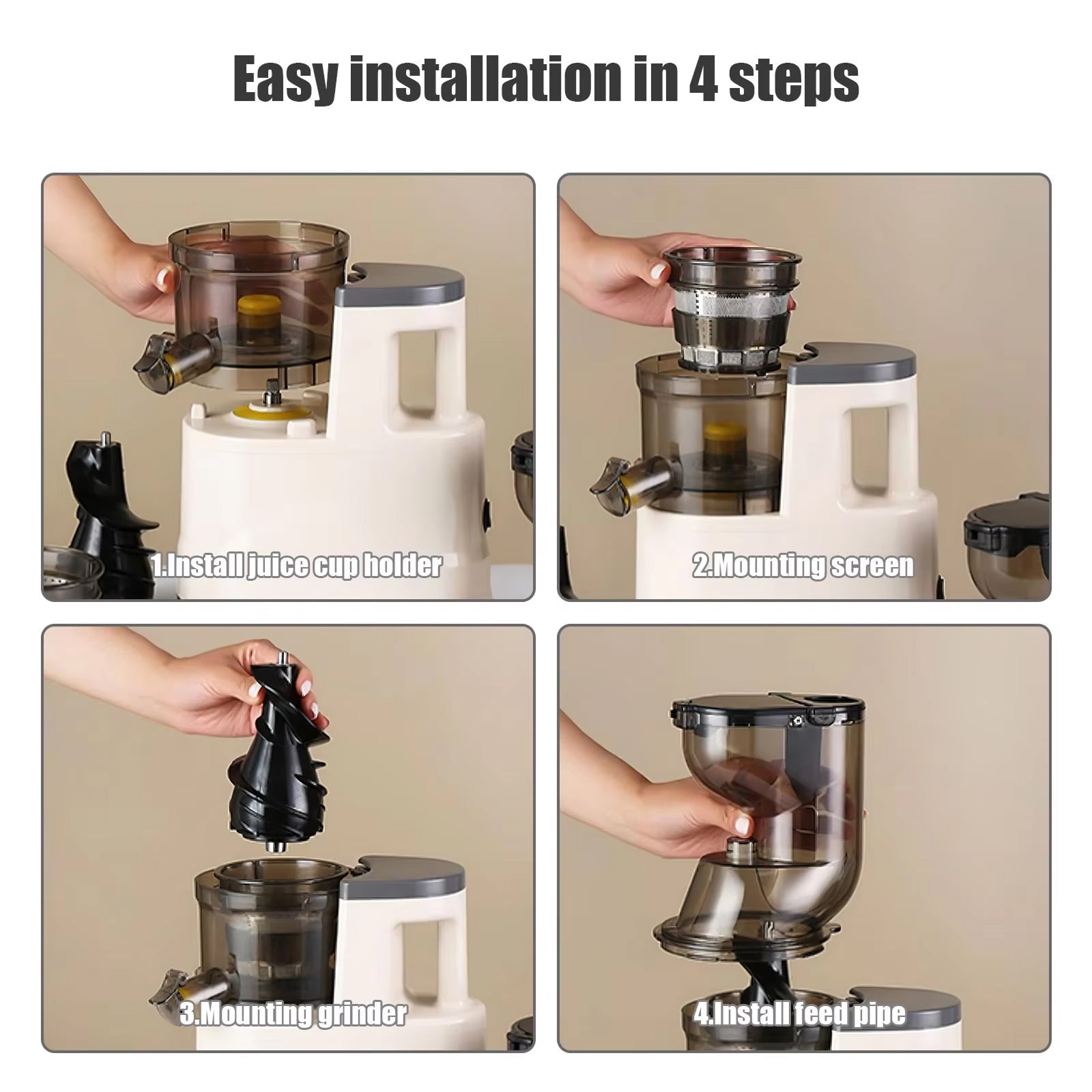 Easy installation in 4 steps

1.Install juice cup holder

2.Mounting screen

3.Mounting grinder

4.Install feed pipe