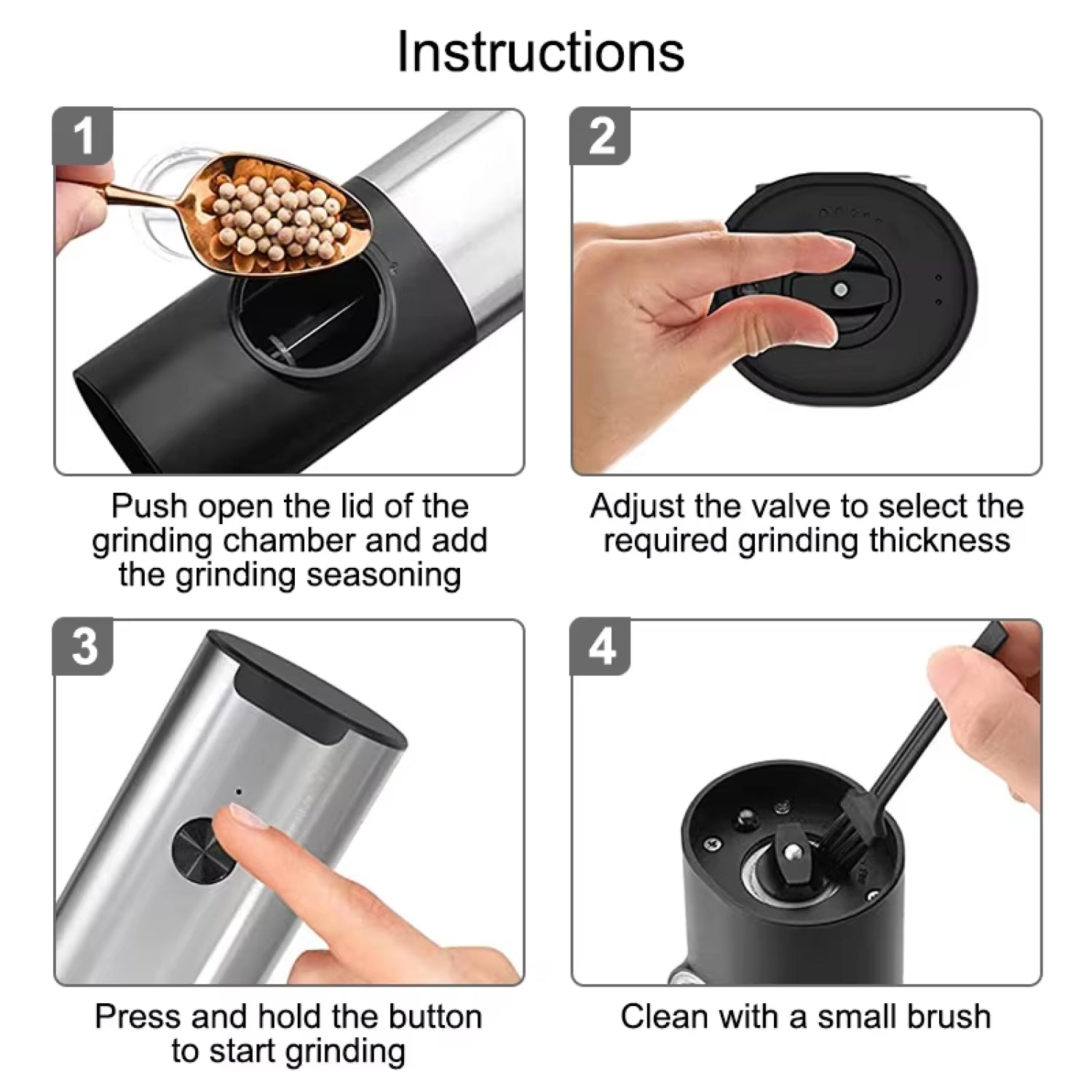 Instructions

1

Push open the lid of the grinding chamber and add the grinding seasoning

2

Adjust the valve to select the required grinding thickness

3

Press and hold the button to start grinding

4

Clean with a small brush