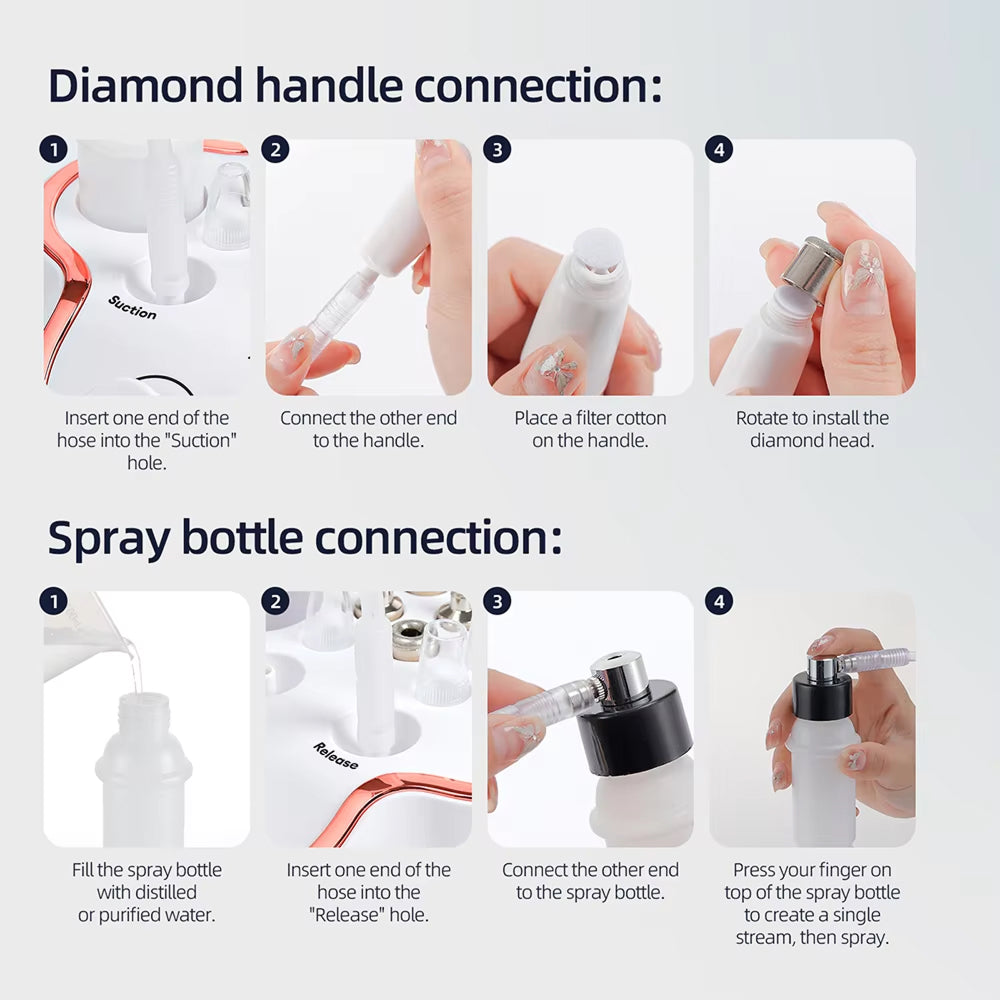 Diamond handle connection:

1
Suction
Insert one end of the hose into the "Suction" hole.

2
Connect the other end to the handle.

3
Place a filter cotton on the handle.

4
Rotate to install the diamond head.

Spray bottle connection:

1
Fill the spray bottle with distilled or purified water.

2
Release
Insert one end of the hose into the "Release" hole.

3
Connect the other end to the spray bottle.

4
Press your finger on top of the spray bottle to create a single stream, then spray.