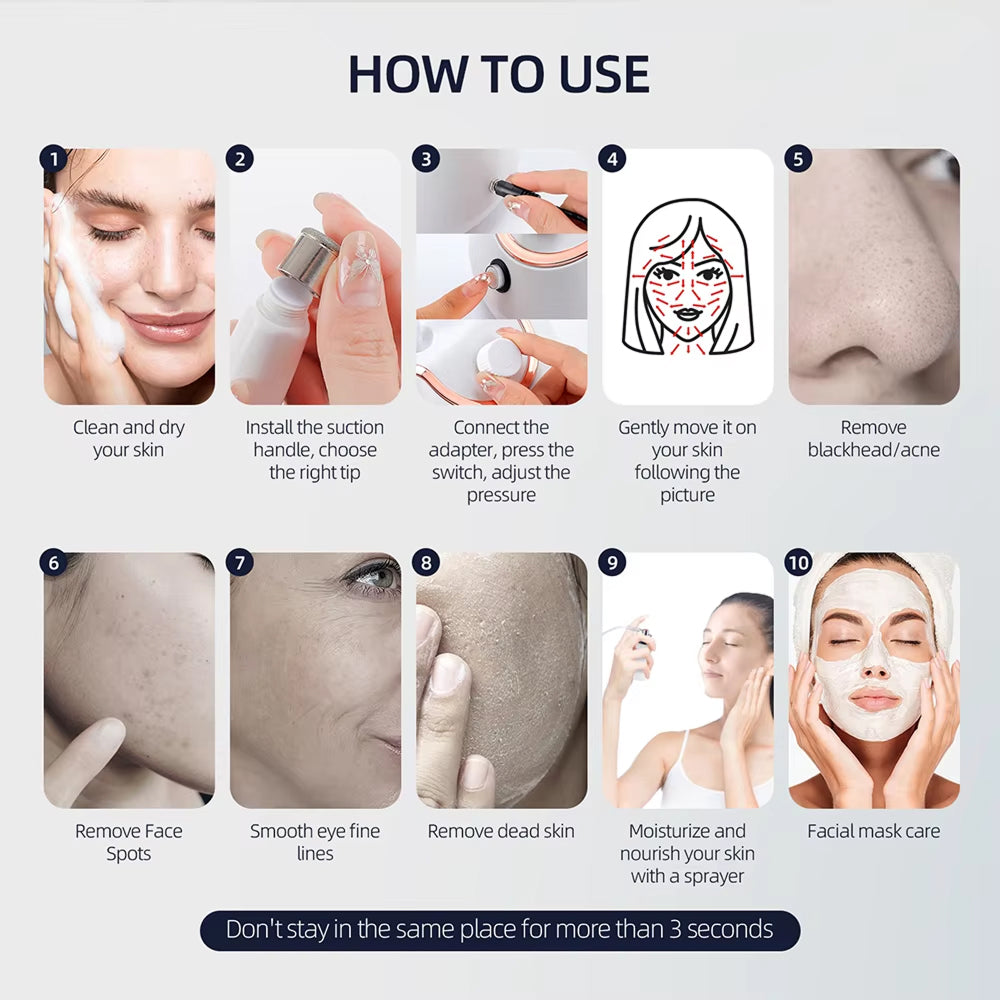 HOW TO USE

1
Clean and dry your skin

2
Install the suction handle, choose the right tip

3
Connect the adapter, press the switch, adjust the pressure

4
Gently move it on your skin following the picture

5
Remove blackhead/acne

6
Remove Face Spots

7
Smooth eye fine lines

8
Remove dead skin

9
Moisturize and nourish your skin with a sprayer

10
Facial mask care

Don't stay in the same place for more than 3 seconds