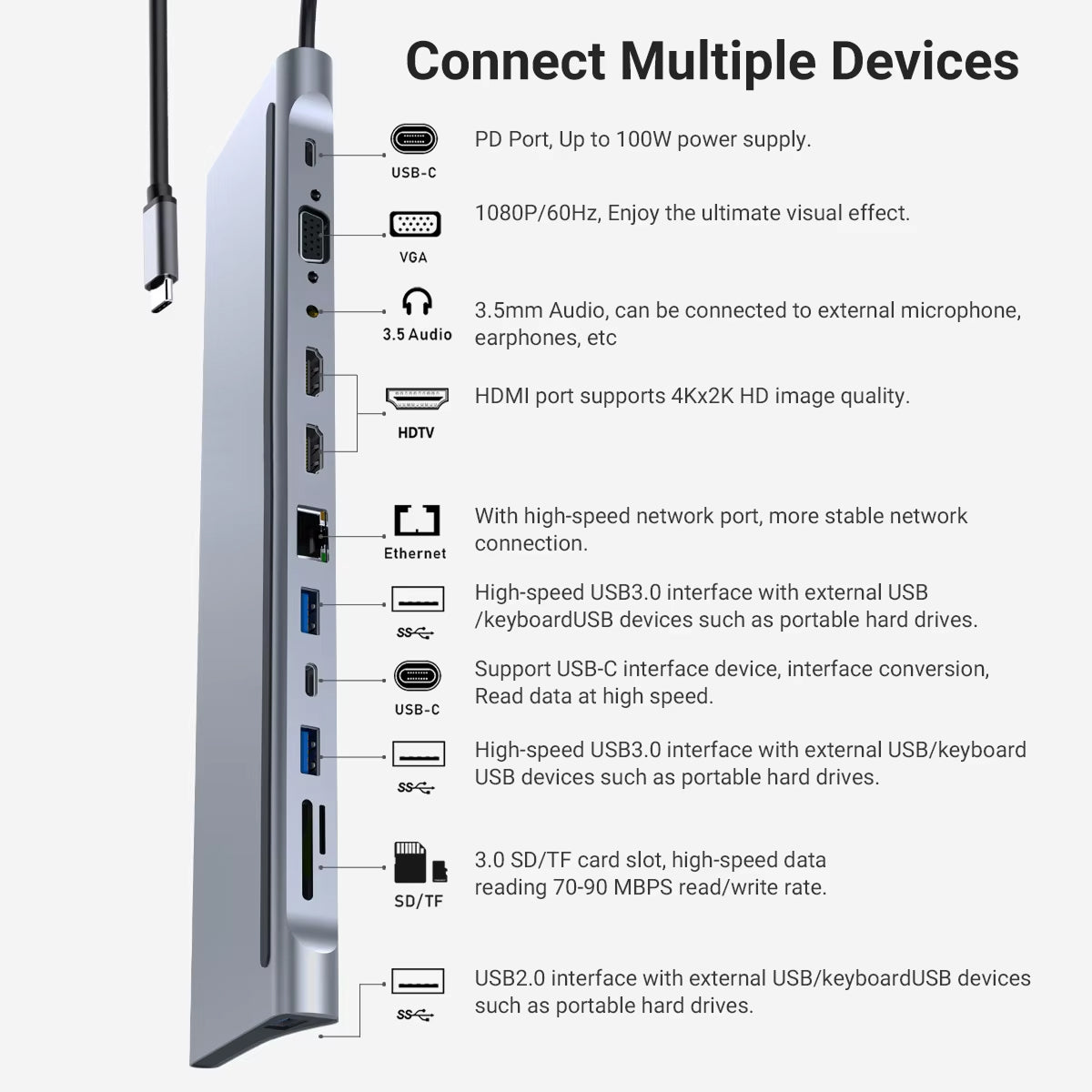 Connect Multiple Devices

USB-C
PD Port, Up to 100W power supply.

VGA
1080P/60Hz, Enjoy the ultimate visual effect.

3.5 Audio
3.5mm Audio, can be connected to external microphone, earphones, etc

HDTV
HDMI port supports 4Kx2K HD image quality.

Ethernet
With high-speed network port, more stable network connection.

SS
High-speed USB3.0 interface with external USB /keyboardUSB devices such as portable hard drives.

USB-C
Support USB-C interface device, interface conversion, Read data at high speed.

SS
High-speed USB3.0 interface with external USB/keyboard USB devices such as portable hard drives.

SD/TF
3.0 SD/TF card slot, high-speed data reading 70-90 MBPS read/write rate.

SS
USB2.0 interface with external USB/keyboardUSB devices such as portable hard drives.