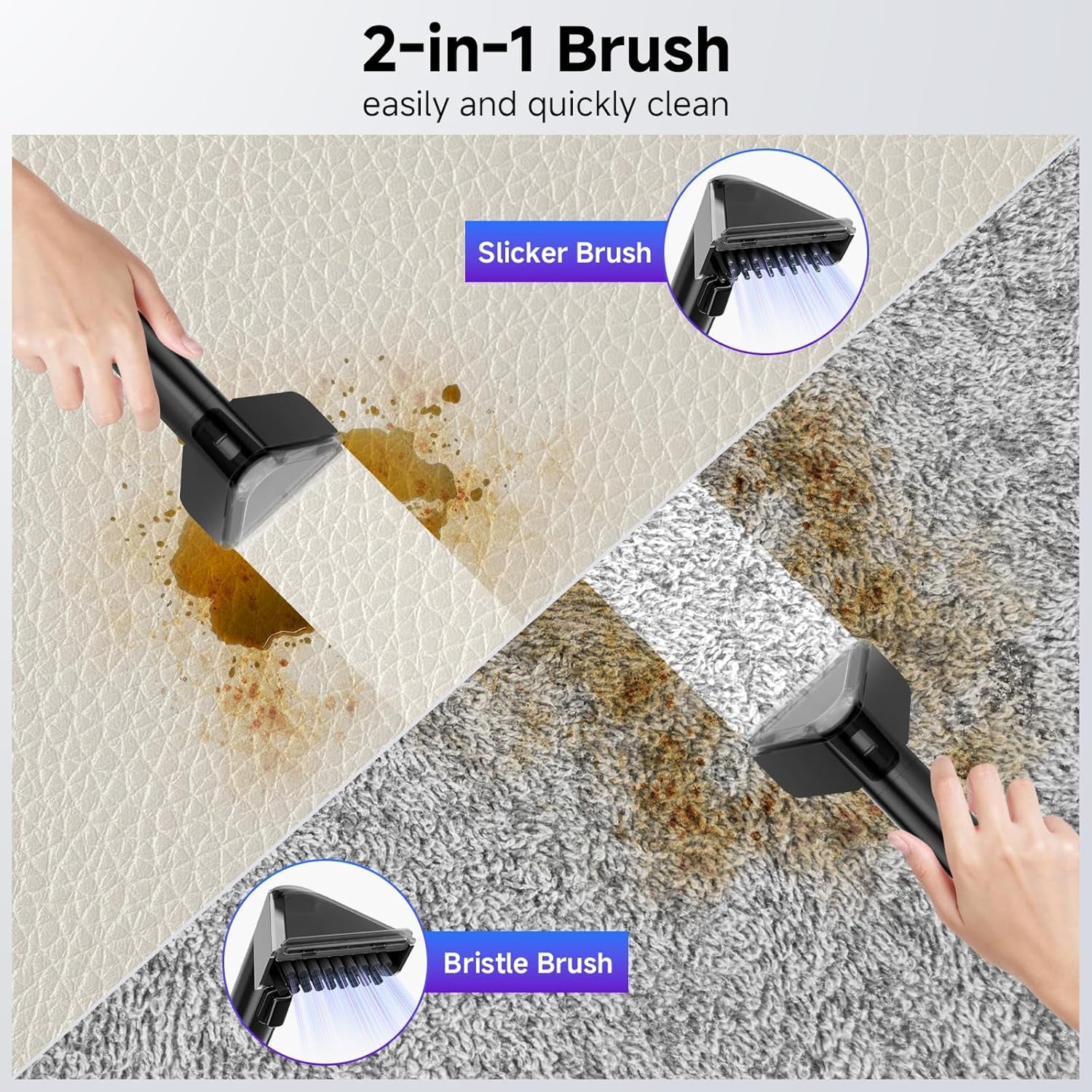 2-in-1 Brush
easily and quickly clean

Slicker Brush

Bristle Brush