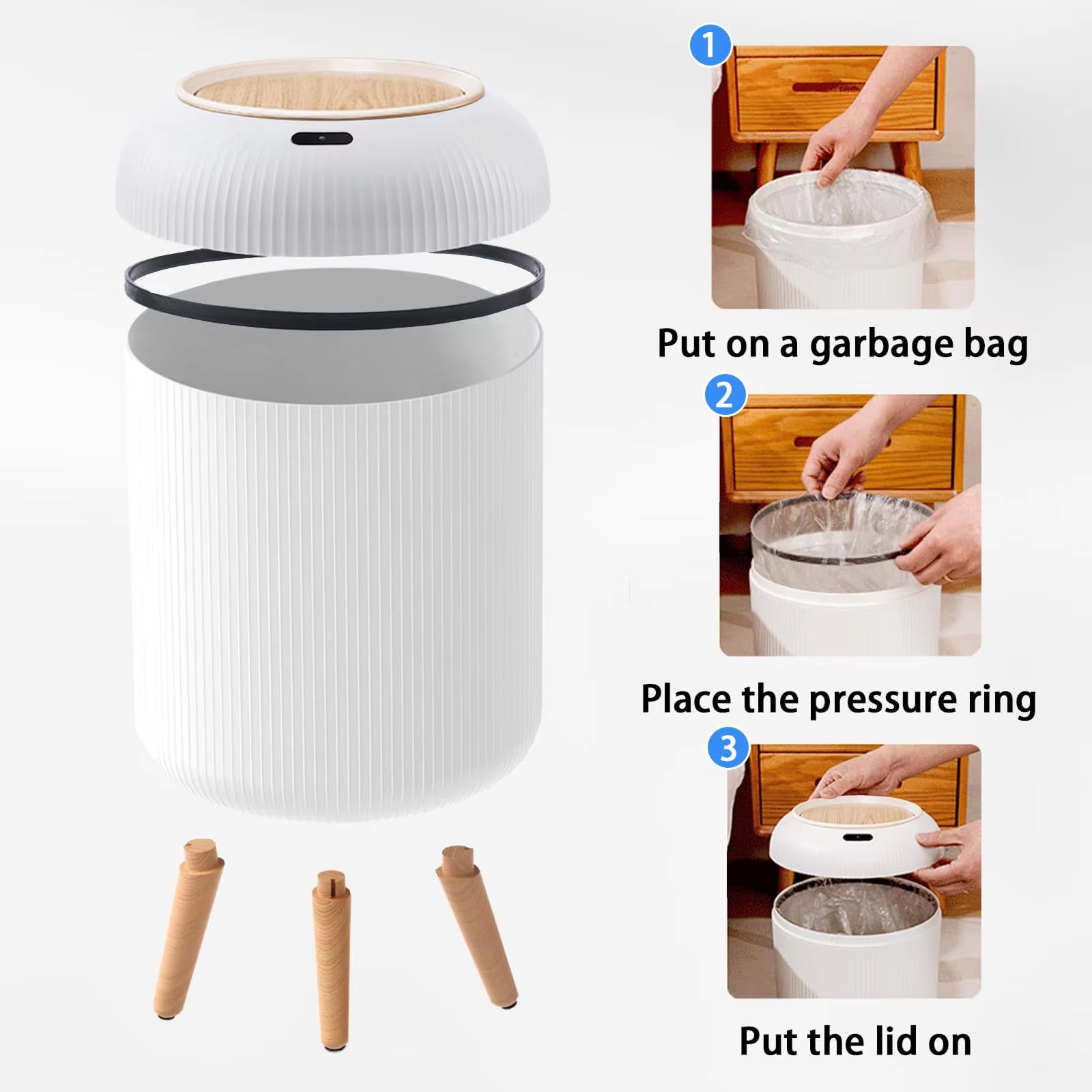 1

Put on a garbage bag

2

Place the pressure ring

3

Put the lid on