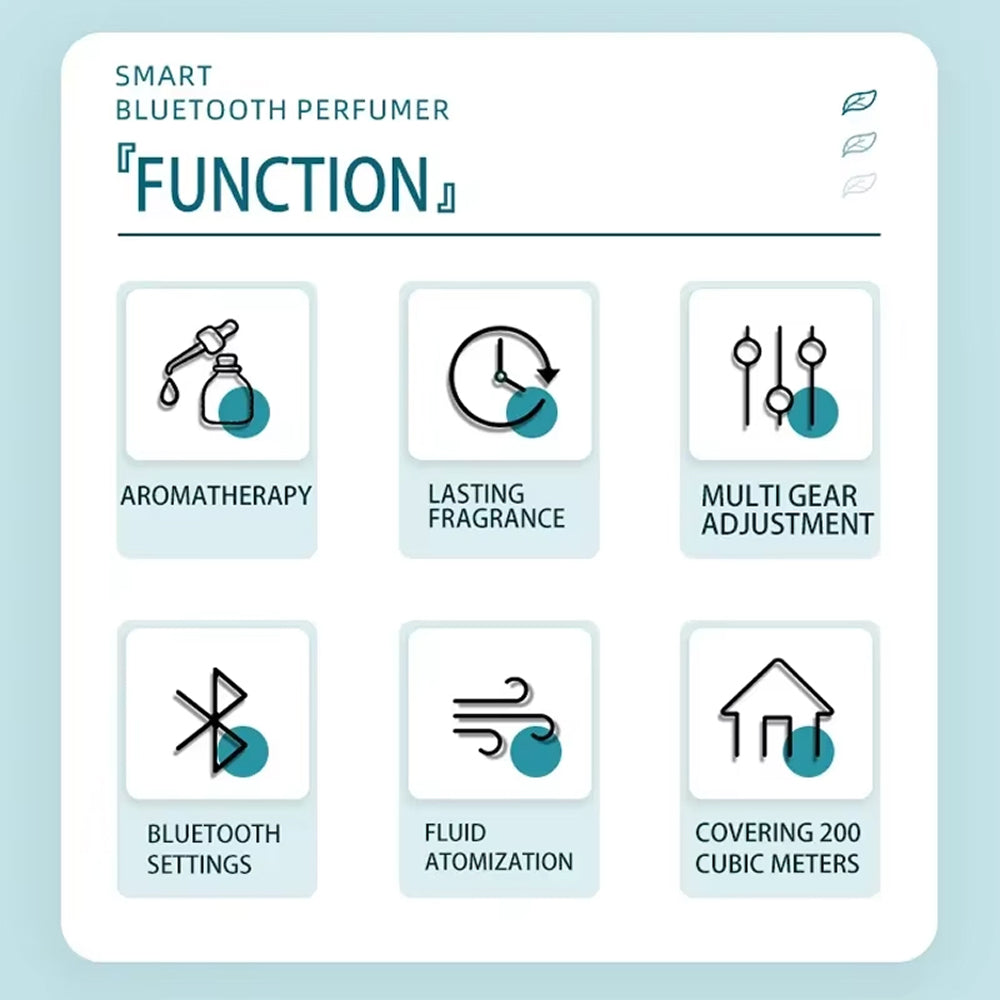 SMART
BLUETOOTH PERFUMER
『FUNCTION』

AROMATHERAPY

LASTING FRAGRANCE

MULTI GEAR ADJUSTMENT

BLUETOOTH SETTINGS

FLUID ATOMIZATION

COVERING 200 CUBIC METERS