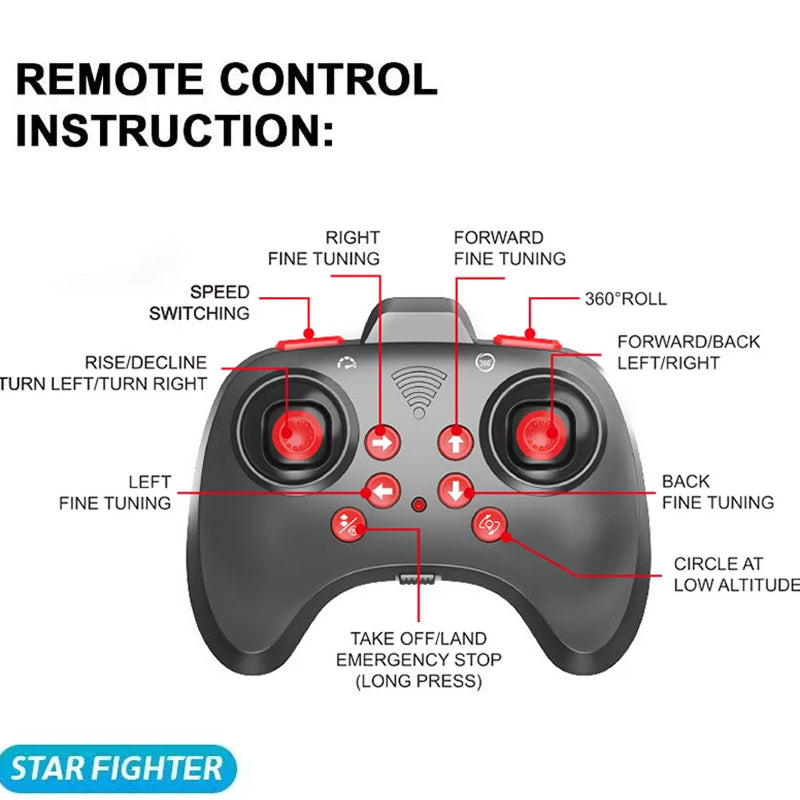 REMOTE CONTROL INSTRUCTION:

RIGHT FINE TUNING

FORWARD FINE TUNING

SPEED SWITCHING

360°ROLL

RISE/DECLINE
TURN LEFT/TURN RIGHT

FORWARD/BACK
LEFT/RIGHT

360

LEFT FINE TUNING

BACK FINE TUNING

CIRCLE AT LOW ALTITUDE

TAKE OFF/LAND
EMERGENCY STOP
(LONG PRESS)

STAR FIGHTER