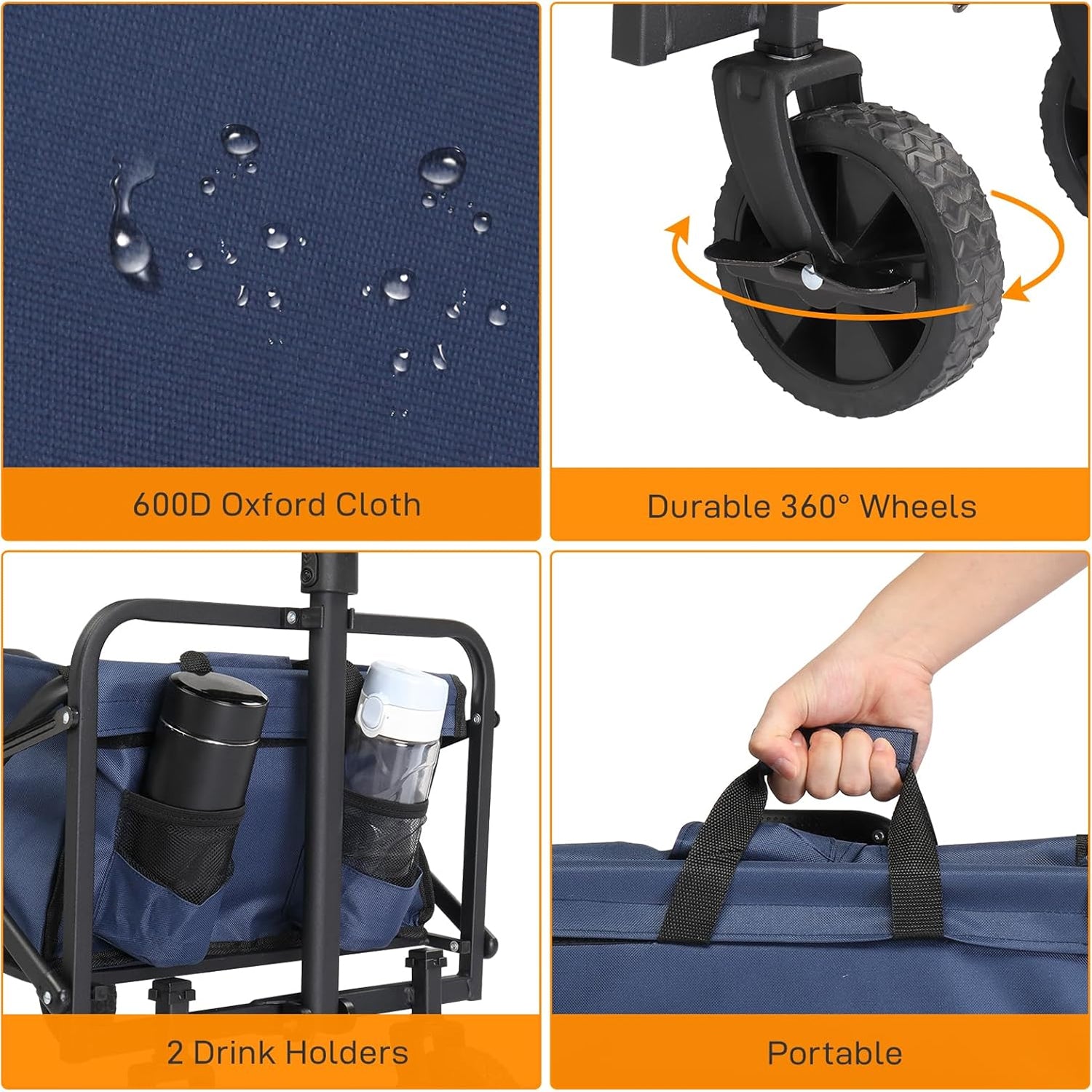 600D Oxford Cloth

Durable 360° Wheels

2 Drink Holders

Portable