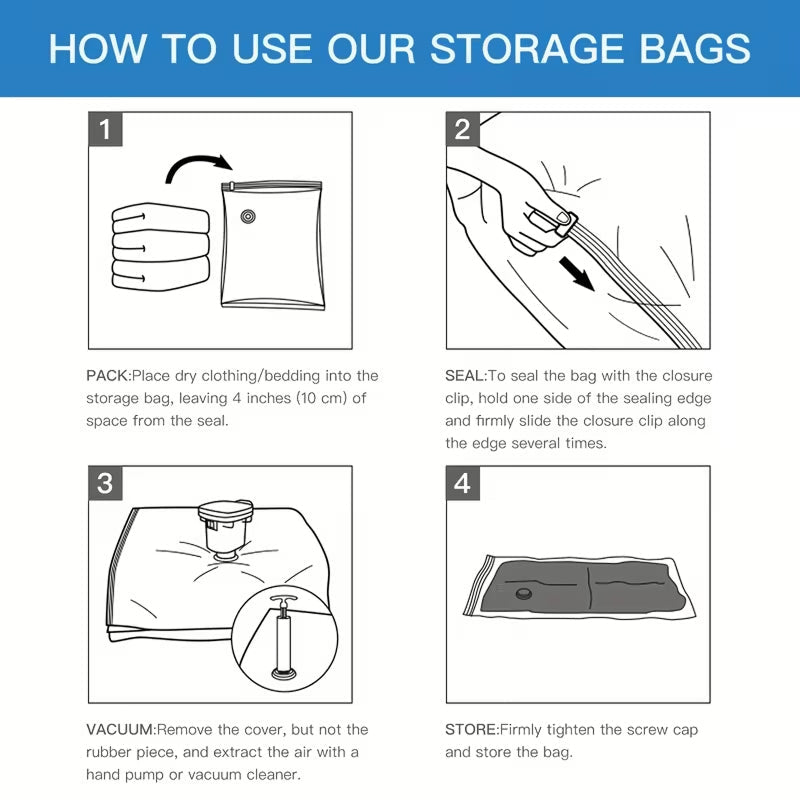 HOW TO USE OUR STORAGE BAGS

1

PACK:Place dry clothing/bedding into the storage bag, leaving 4 inches (10 cm) of space from the seal.

2

SEAL:To seal the bag with the closure clip, hold one side of the sealing edge and firmly slide the closure clip along the edge several times.

3

VACUUM:Remove the cover, but not the rubber piece, and extract the air with a hand pump or vacuum cleaner.

4

STORE:Firmly tighten the screw cap and store the bag.